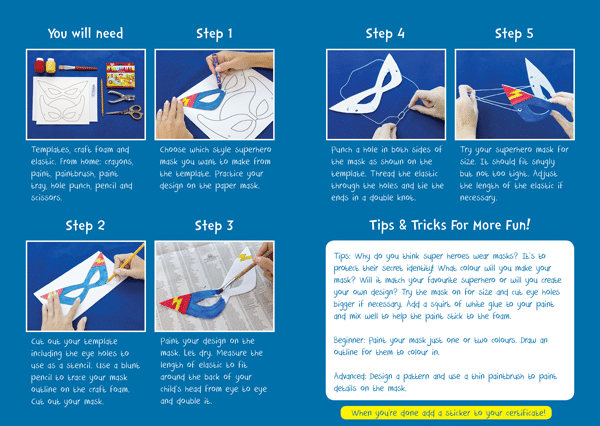 You will need

Templates, craft foam and elastic. From home: crayons, paint, paintbrush, paint tray, hole punch, pencil and scissors.

Step 1

Choose which style superhero mask you want to make from the template. Practice your design on the paper mask.

Step 2

Cut out your template including the eye holes to use as a stencil. Use a blunt pencil to trace your mask outline on the craft foam. Cut out your mask.

Step 3

Paint your design on the mask. Let dry. Measure the length of elastic to fit around the back of your child's head from eye to eye and double it.

Step 4

Punch a hole in both sides of the mask as shown on the template. Thread the elastic through the holes and tie the ends in a double knot.

Step 5

Try your superhero mask for size. It should fit snugly but not too tight. Adjust the length of the elastic if necessary.

Tips & Tricks For More Fun!

Tips: Why do you think super heroes wear masks? It's to protect their secret identity! What colour will you make your mask? Will it match your favourite superhero or will you create your own design? Try the mask on for size and cut eye holes bigger if necessary. Add a squirt of white glue to your paint and mix well to help the paint stick to the foam.

Beginner: Paint your mask just one or two colours. Draw an outline for them to colour in.

Advanced: Design a pattern and use a thin paintbrush to paint details on the mask.

When you're done add a sticker to your certificate!